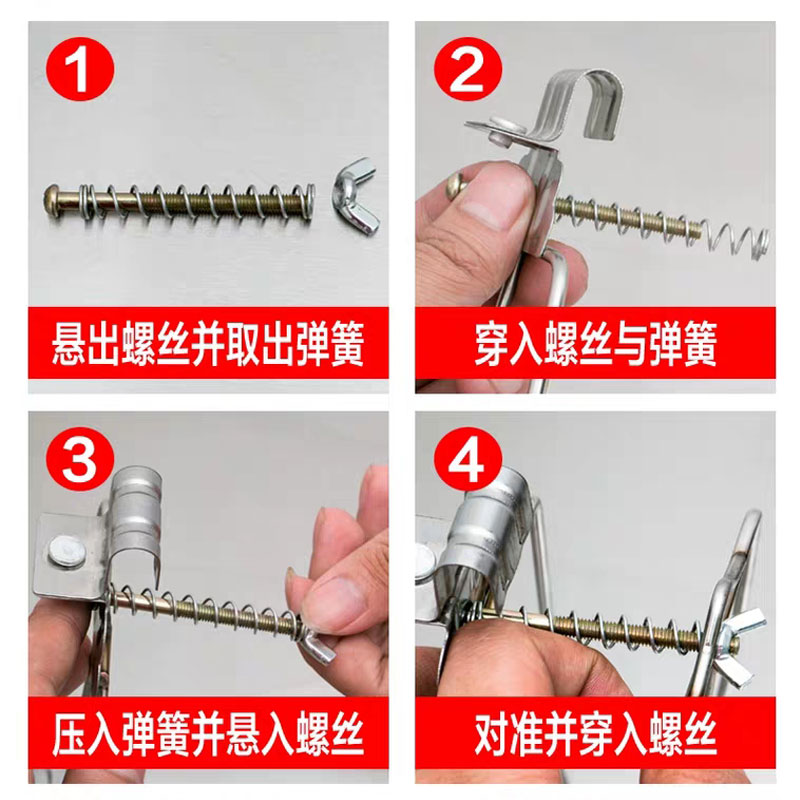 1
悬出螺丝并取出弹簧

2
穿入螺丝与弹簧

3
压入弹簧并悬入螺丝

4
对准并穿入螺丝